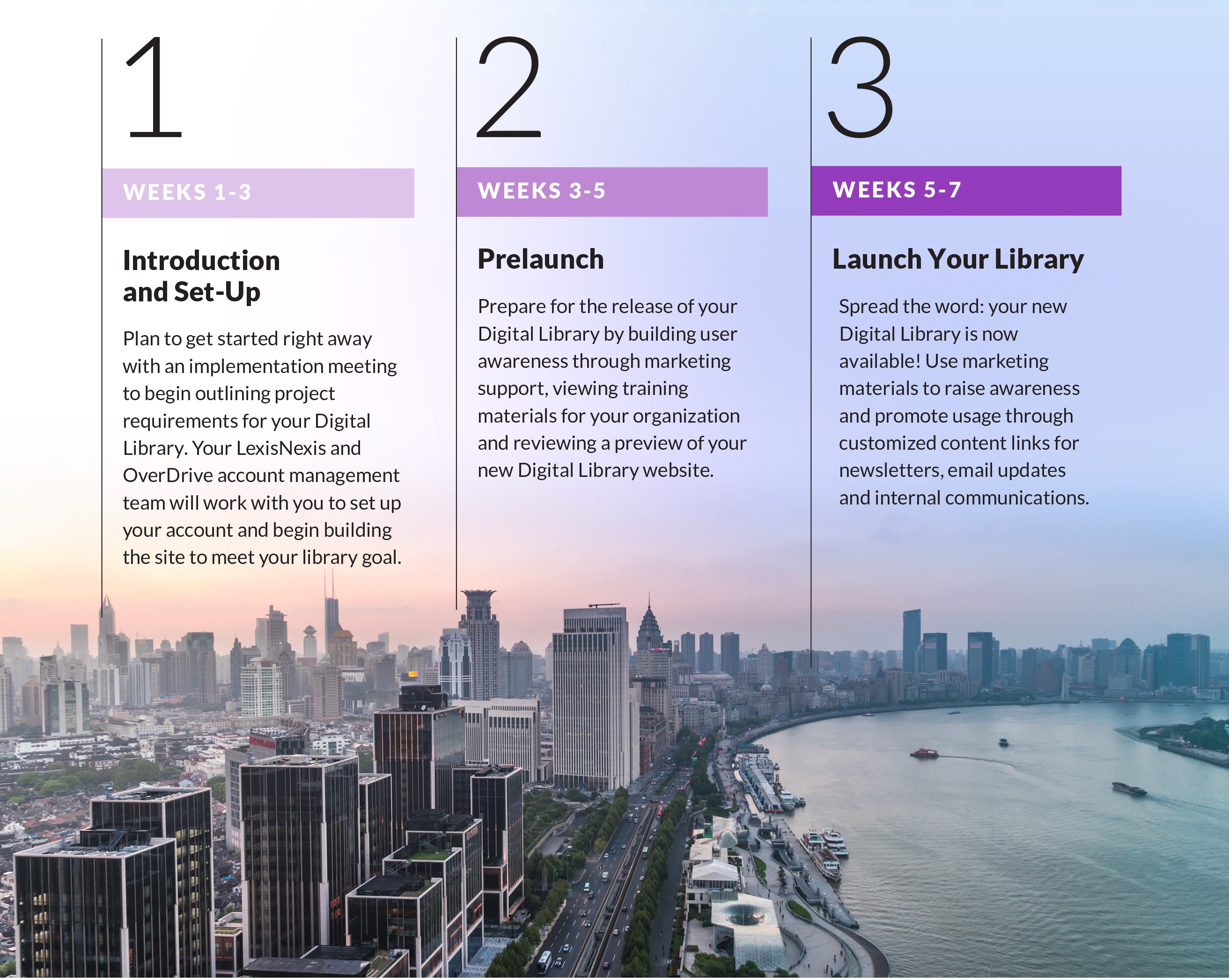 1

WEEKS 1-3

Introduction and Set-Up

Plan to get started right away with an implementation meeting to begin outlining project requirements for your Digital Library. Your LexisNexis and OverDrive account management team will work with you to set up your account and begin building the site to meet your library goal.

2

WEEKS 3-5

Prelaunch

Prepare for the release of your Digital Library by building user awareness through marketing support, viewing training materials for your organization and reviewing a preview of your new Digital Library website.

3

WEEKS 5-7

Launch Your Library

Spread the word: your new Digital Library is now available! Use marketing materials to raise awareness and promote usage through customized content links for newsletters, email updates and internal communications.